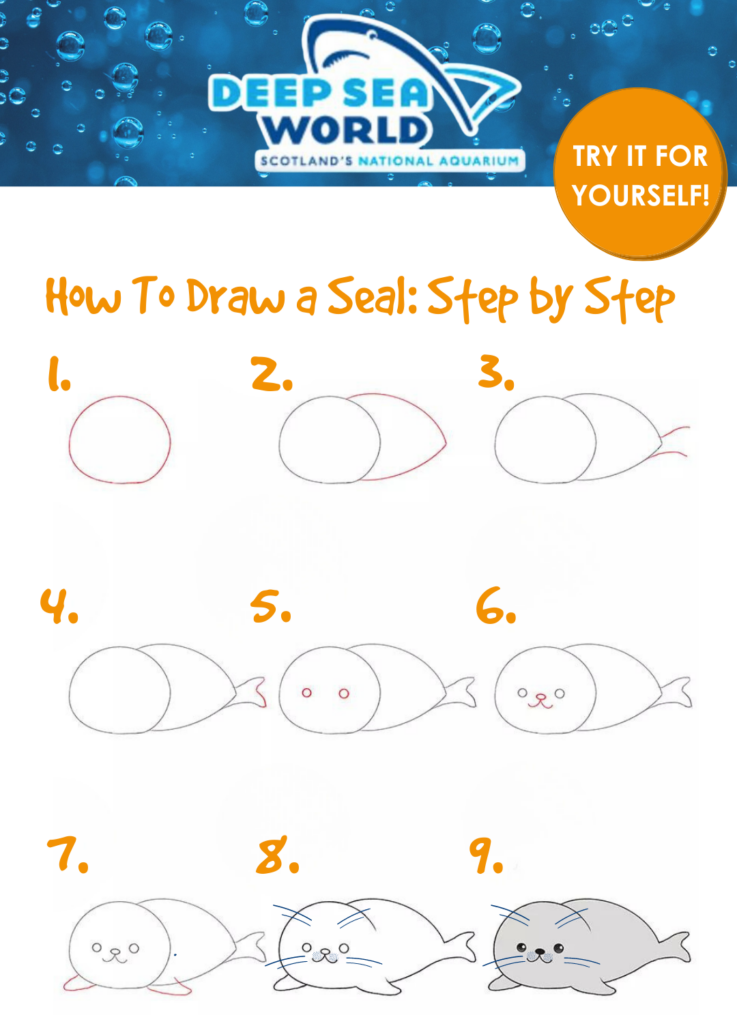 DEEP SEA WORLD
SCOTLAND'S NATIONAL AQUARIUM

TRY IT FOR YOURSELF!

How To Draw a Seal: Step by Step

1.

2.

3.

4.

5.

6.

7.

8.

9.